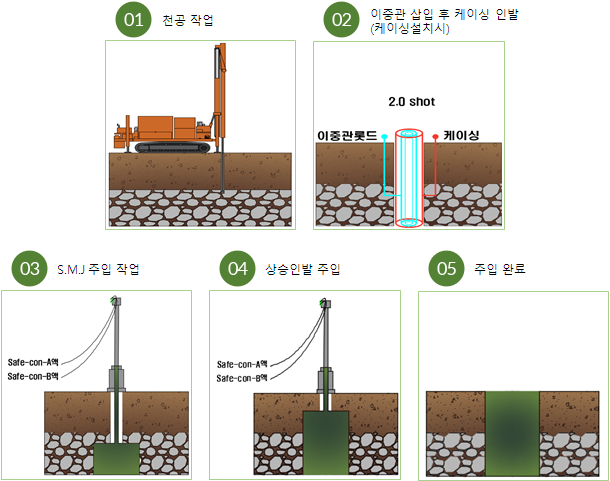 01 천공 작업

02 이중관 삽입 후 케이싱 인발 (케이싱설치시)

2.0 shot

이중관롯드

케이싱

03 S.M.J 주입 작업

Safe-con-A액

Safe-con-B액

04 상승인발 주입

Safe-con-A액

Safe-con-B액

05 주입 완료